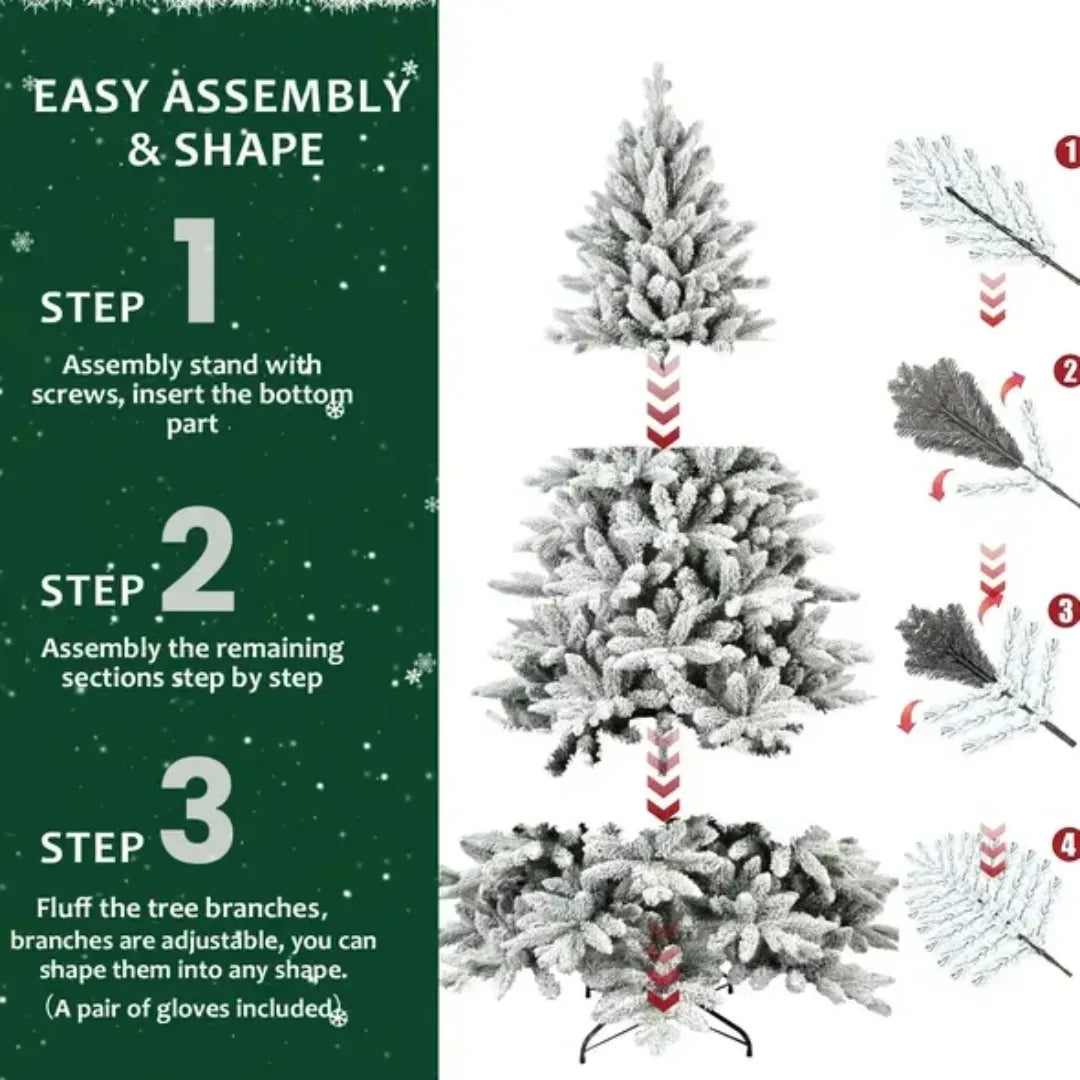 EASY ASSEMBLY & SHAPE

STEP 1

Assembly stand with screws, insert the bottom part

STEP 2

Assembly the remaining sections step by step

STEP 3

Fluff the tree branches, branches are adjustable, you can shape them into any shape.

(A pair of gloves included)

1

2

3

4